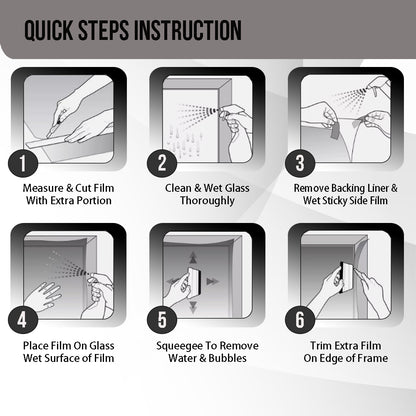 QUICK STEPS INSTRUCTION

1
Measure & Cut Film With Extra Portion

2
Clean & Wet Glass Thoroughly

3
Remove Backing Liner & Wet Sticky Side Film

4
Place Film On Glass Wet Surface of Film

5
Squeegee To Remove Water & Bubbles

6
Trim Extra Film On Edge of Frame