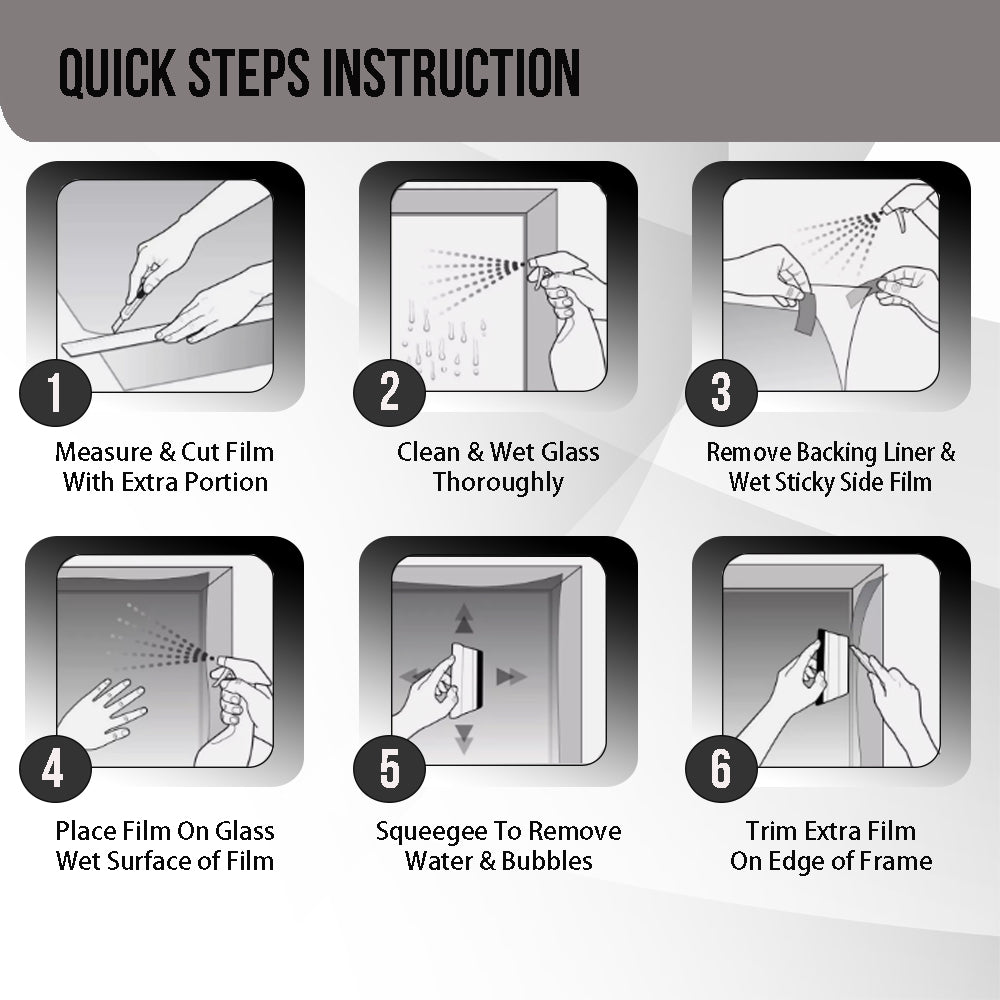 QUICK STEPS INSTRUCTION

1

Measure & Cut Film With Extra Portion

2

Clean & Wet Glass Thoroughly

3

Remove Backing Liner & Wet Sticky Side Film

4

Place Film On Glass Wet Surface of Film

5

Squeegee To Remove Water & Bubbles

6

Trim Extra Film On Edge of Frame